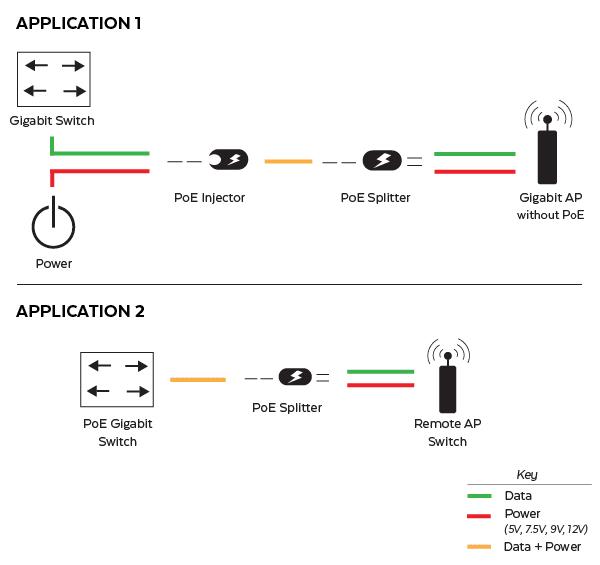 APPLICATION 1

Gigabit Switch

Power

PoE Injector

PoE Splitter

Gigabit AP without PoE

APPLICATION 2

PoE Gigabit Switch

PoE Splitter

Remote AP Switch

Key

Data

Power (5V, 7.5V, 9V, 12V)

Data + Power