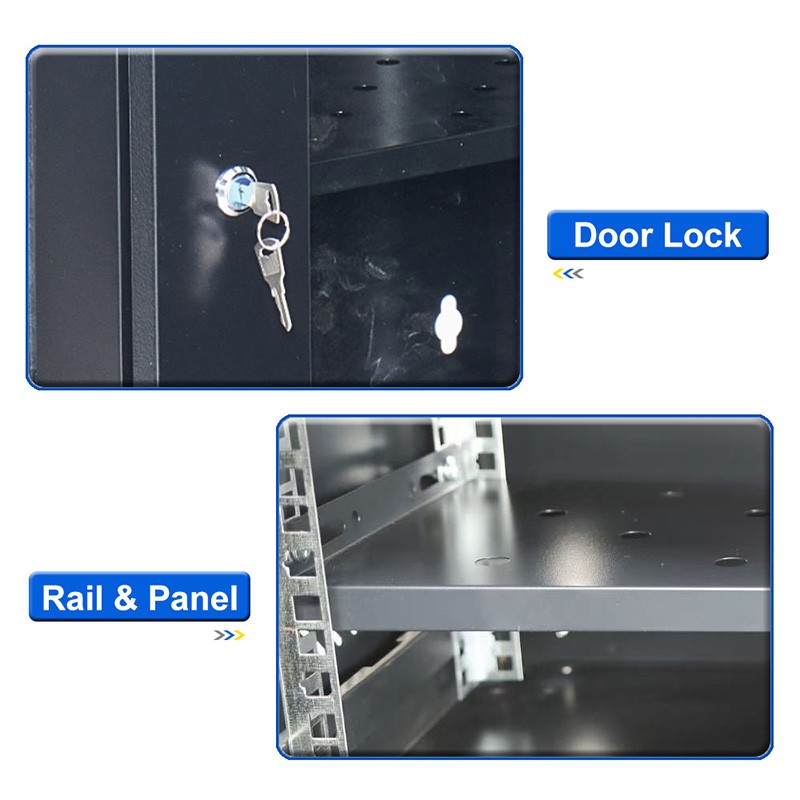 Door Lock

Rail & Panel